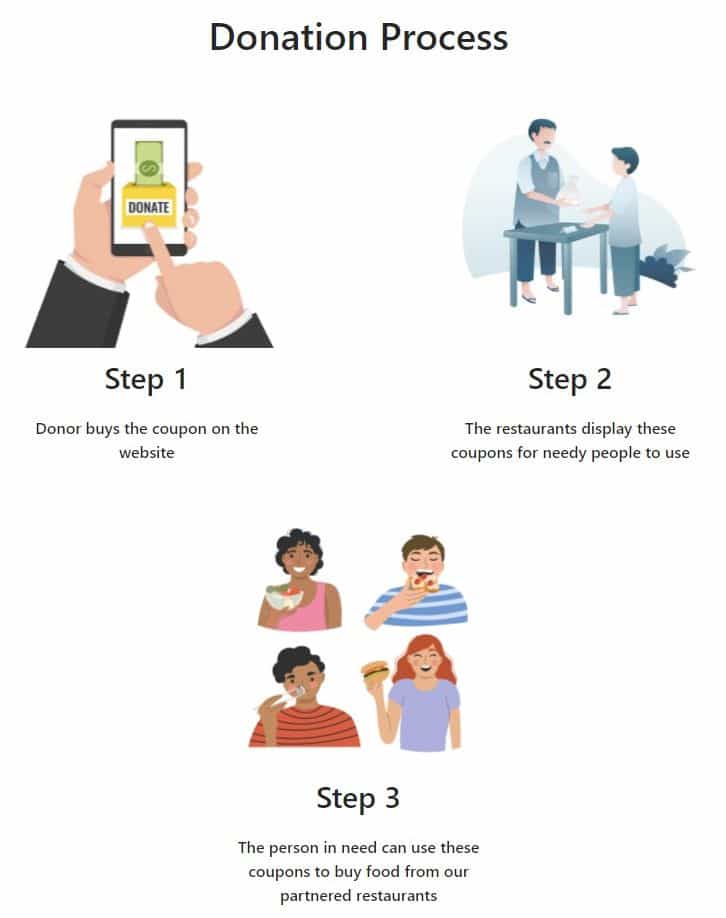 Donation Process

DONATE

Step 1

Donor buys the coupon on the website

Step 2

The restaurants display these coupons for needy people to use

Step 3

The person in need can use these coupons to buy food from our partnered restaurants